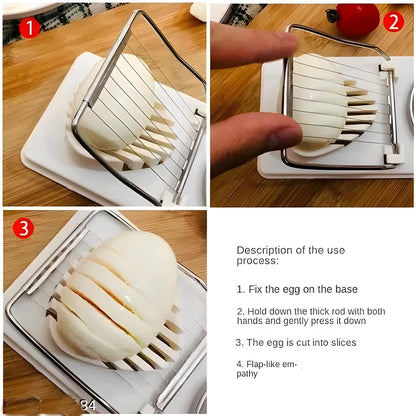 1

2

3

84

Description of the use process:

1. Fix the egg on the base

2. Hold down the thick rod with both hands and gently press it down

3. The egg is cut into slices

4. Flap-like empathy